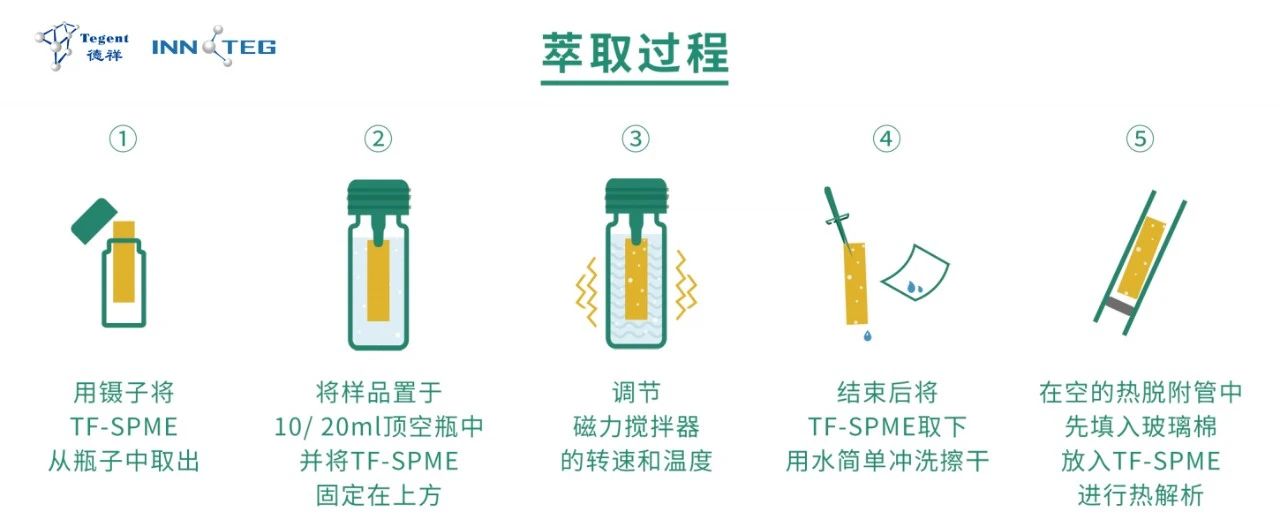 Tegent 德祥 INNOTEG

萃取过程

①
用镊子将
TF-SPME
从瓶子中取出

②
将样品置于
10/ 20ml顶空瓶中
并将TF-SPME
固定在上方

③
调节
磁力搅拌器
的转速和温度

④
结束后将
TF-SPME取下
用水简单冲洗擦干

⑤
在空的热脱附管中
先填入玻璃棉
放入TF-SPME
进行热解析