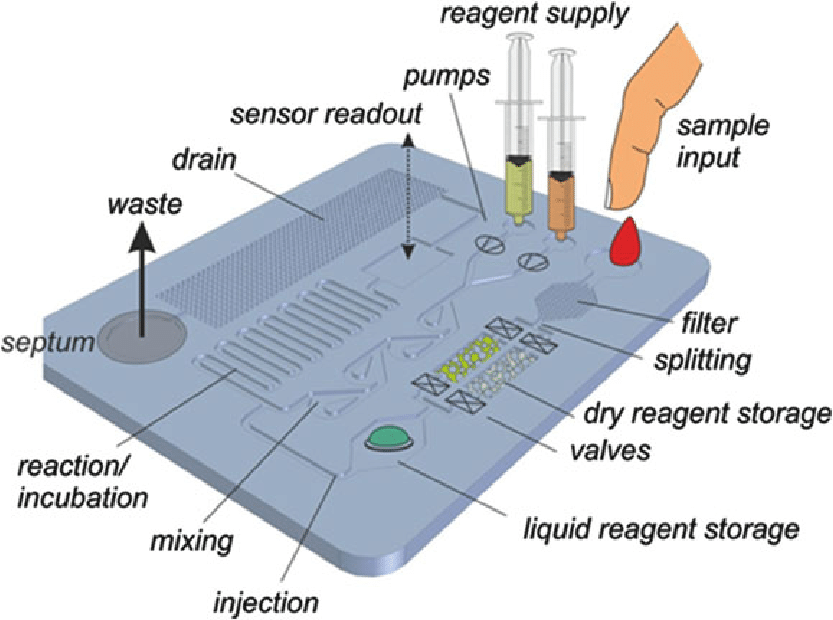 reagent supply
pumps
sensor readout
sample input
drain
waste
septum
filter
splitting
dry reagent storage
valves
reaction/ incubation
mixing
liquid reagent storage
injection